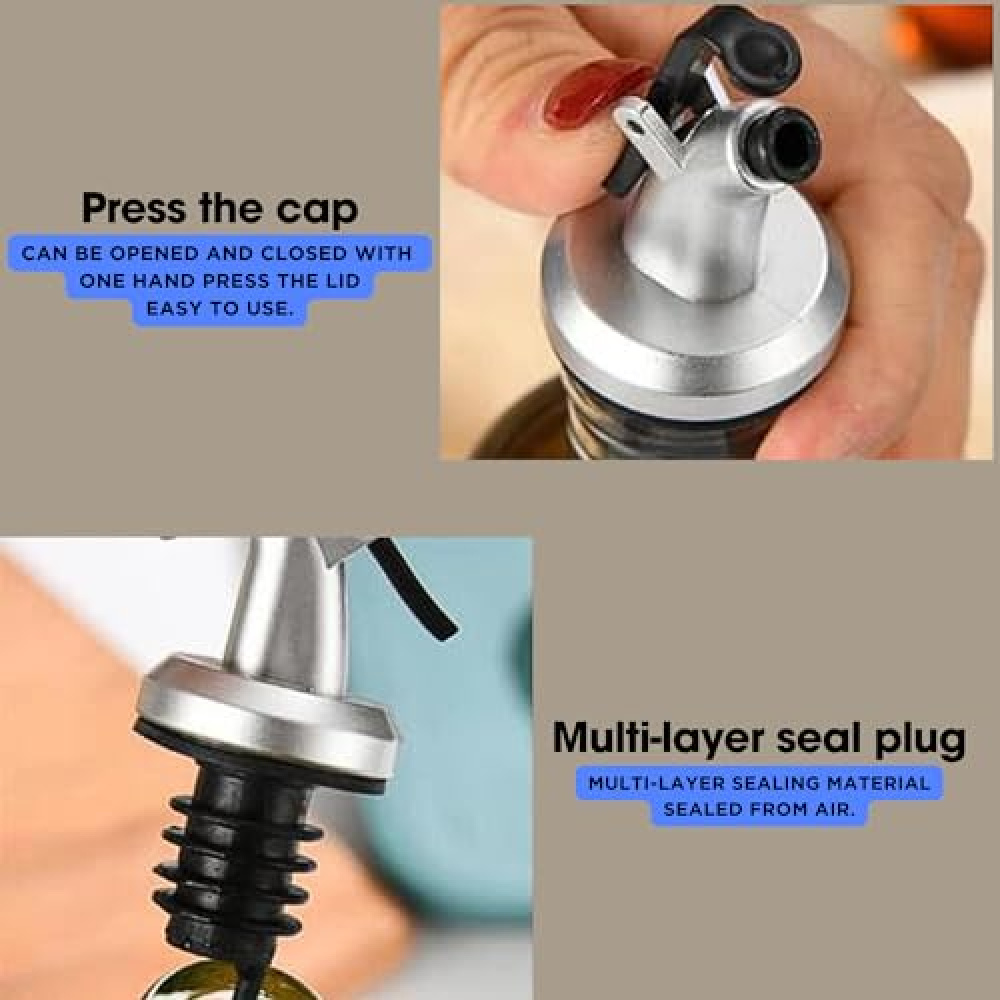 Press the cap
CAN BE OPENED AND CLOSED WITH ONE HAND PRESS THE LID EASY TO USE.

Multi-layer seal plug
MULTI-LAYER SEALING MATERIAL SEALED FROM AIR.